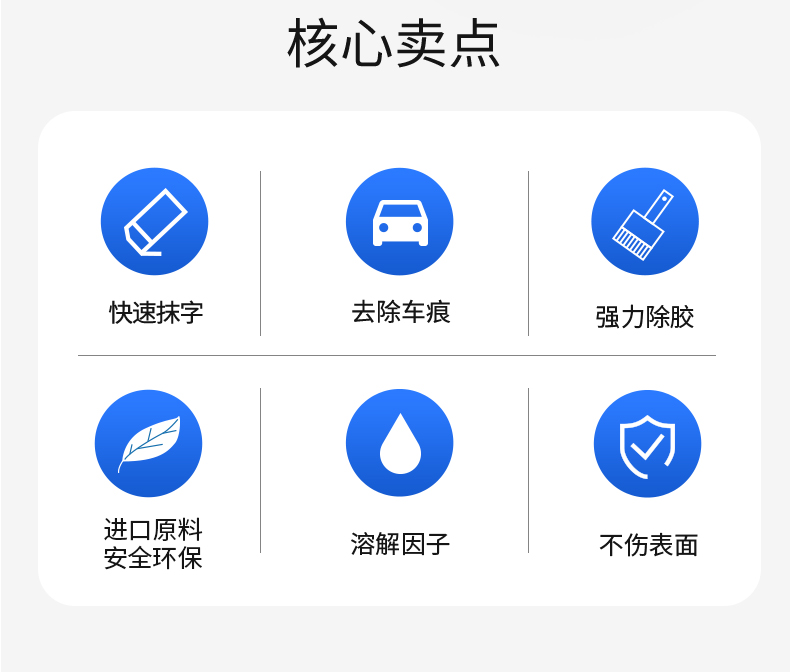 核心卖点

快速抹字

去除车痕

强力除胶

进口原料
安全环保

溶解因子

不伤表面